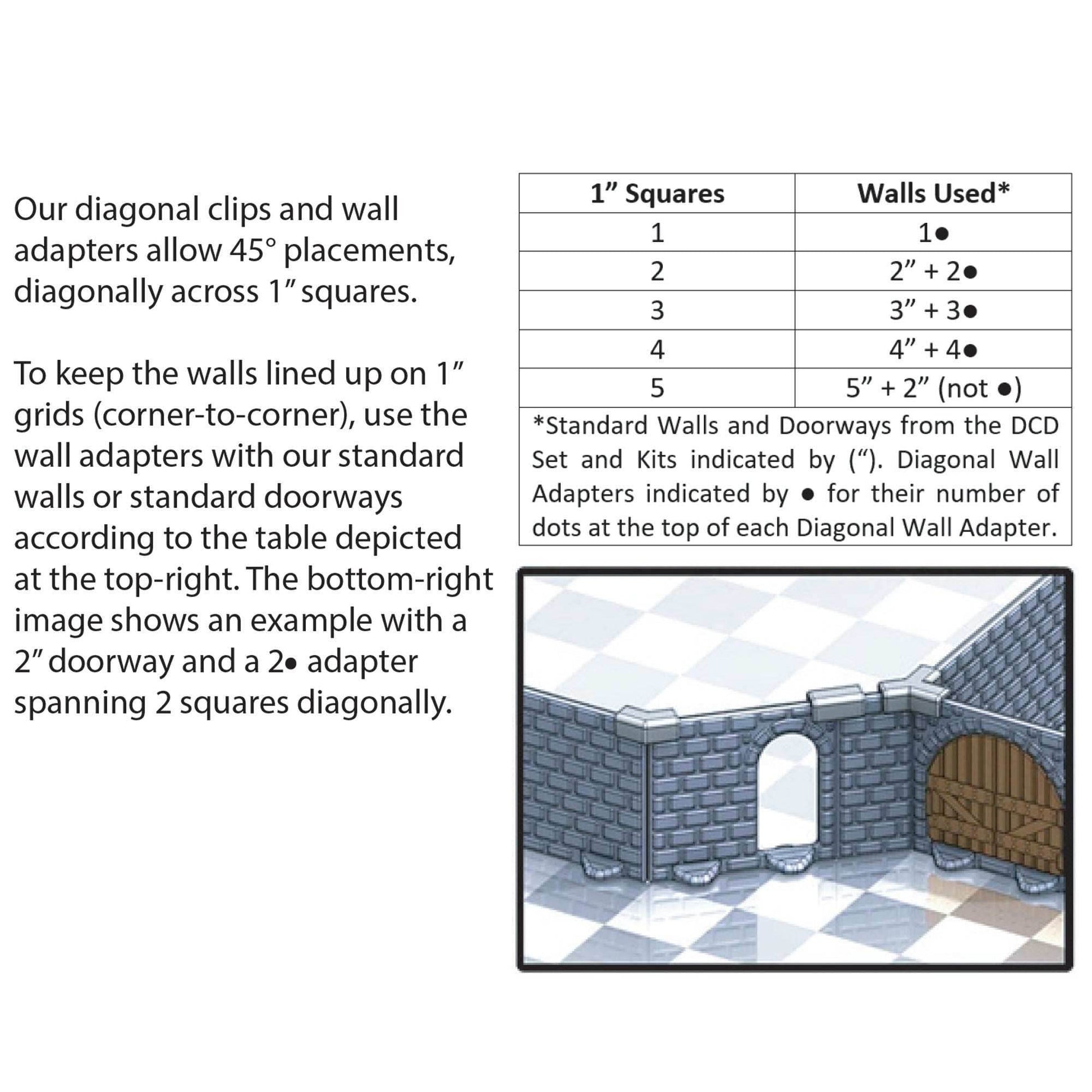 Our diagonal clips and wall adapters allow 45° placements, diagonally across 1″ squares.

To keep the walls lined up on 1″ grids (corner-to-corner), use the wall adapters with our standard walls or standard doorways according to the table depicted at the top-right. The bottom-right image shows an example with a 2″ doorway and a 2• adapter spanning 2 squares diagonally.

| 1″ Squares | Walls Used* |
|---|---|
| 1 | 1● |
| 2 | 2″ + 2● |
| 3 | 3″ + 3● |
| 4 | 4″ + 4● |
| 5 | 5″ + 2″ (not ●) |

*Standard Walls and Doorways from the DCD Set and Kits indicated by (“). Diagonal Wall Adapters indicated by ● for their number of dots at the top of each Diagonal Wall Adapter.