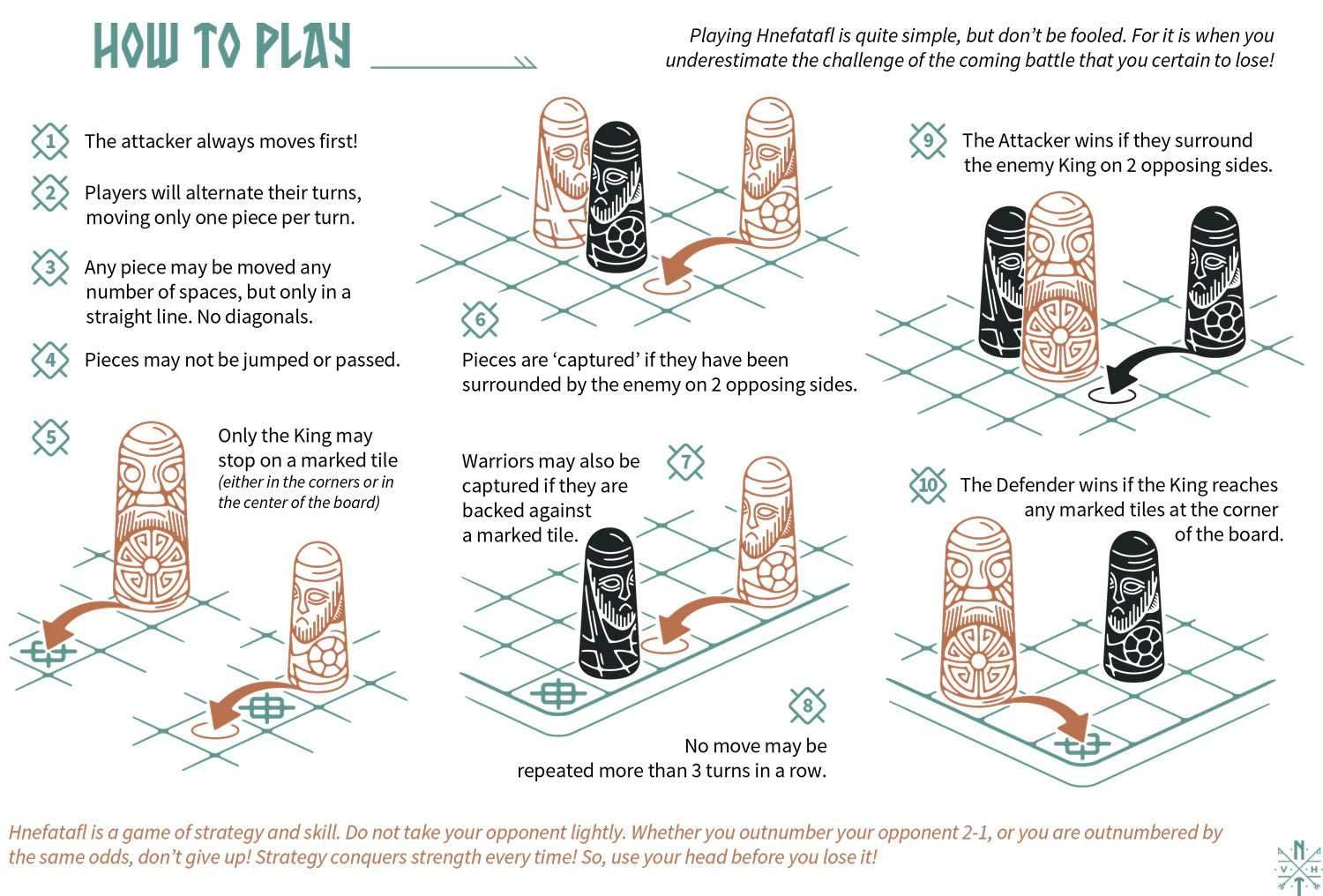 HOW TO PLAY

Playing Hnefatafl is quite simple, but don't be fooled. For it is when you underestimate the challenge of the coming battle that you certain to lose!

1 The attacker always moves first!

2 Players will alternate their turns, moving only one piece per turn.

3 Any piece may be moved any number of spaces, but only in a straight line. No diagonals.

4 Pieces may not be jumped or passed.

5 Only the King may stop on a marked tile (either in the corners or in the center of the board)

6 Pieces are 'captured' if they have been surrounded by the enemy on 2 opposing sides.

7 Warriors may also be captured if they are backed against a marked tile.

8 No move may be repeated more than 3 turns in a row.

9 The Attacker wins if they surround the enemy King on 2 opposing sides.

10 The Defender wins if the King reaches any marked tiles at the corner of the board.

Hnefatafl is a game of strategy and skill. Do not take your opponent lightly. Whether you outnumber your opponent 2-1, or you are outnumbered by the same odds, don't give up! Strategy conquers strength every time! So, use your head before you lose it!

N V H T